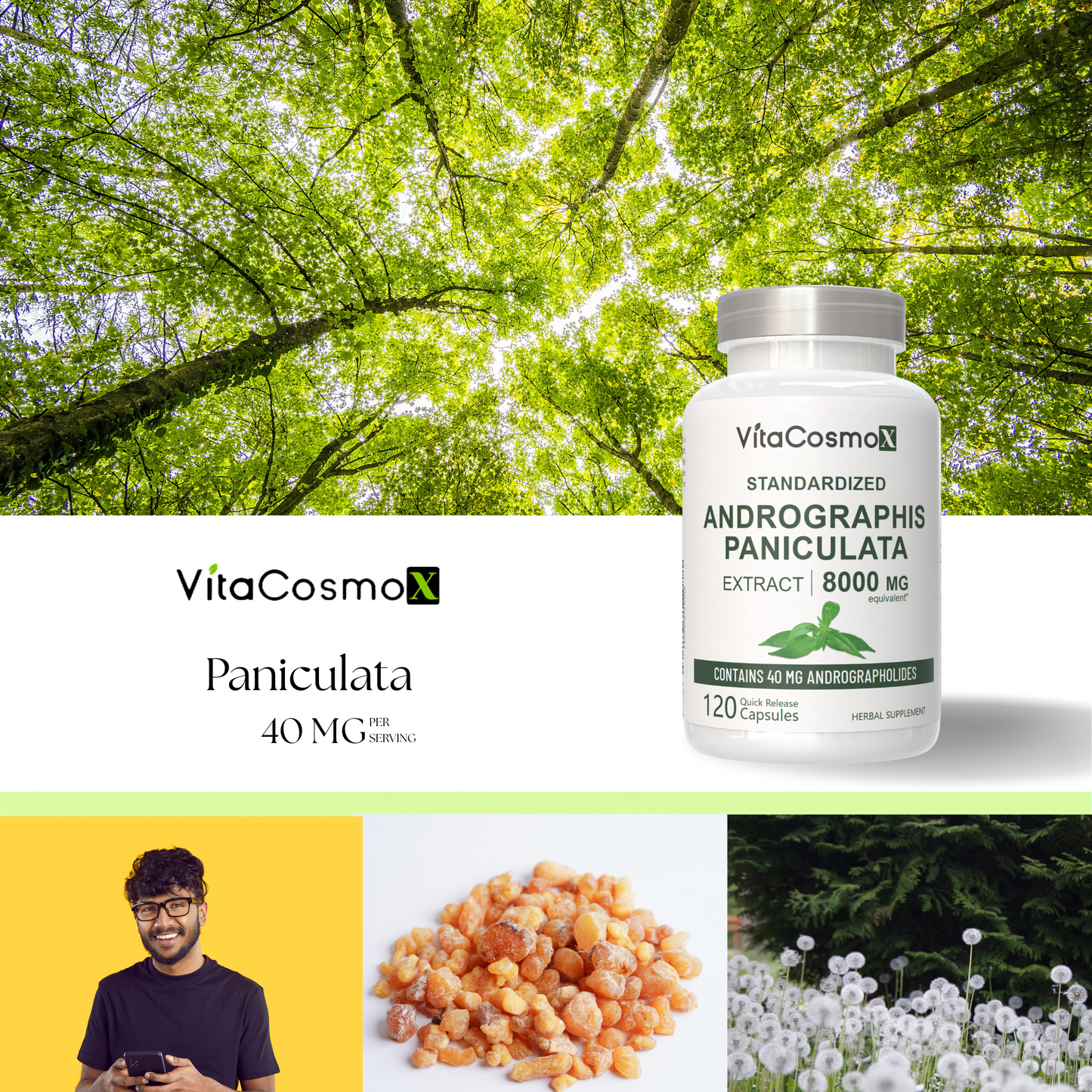 VitaCosmoX

Paniculata

40 MG PER SERVING

VitaCosmoX

STANDARDIZED

ANDROGRAPHIS PANICULATA

EXTRACT | 8000 MG equivalent*

CONTAINS 40 MG ANDROGRAPHOLIDES

120 Quick Release Capsules

HERBAL SUPPLEMENT